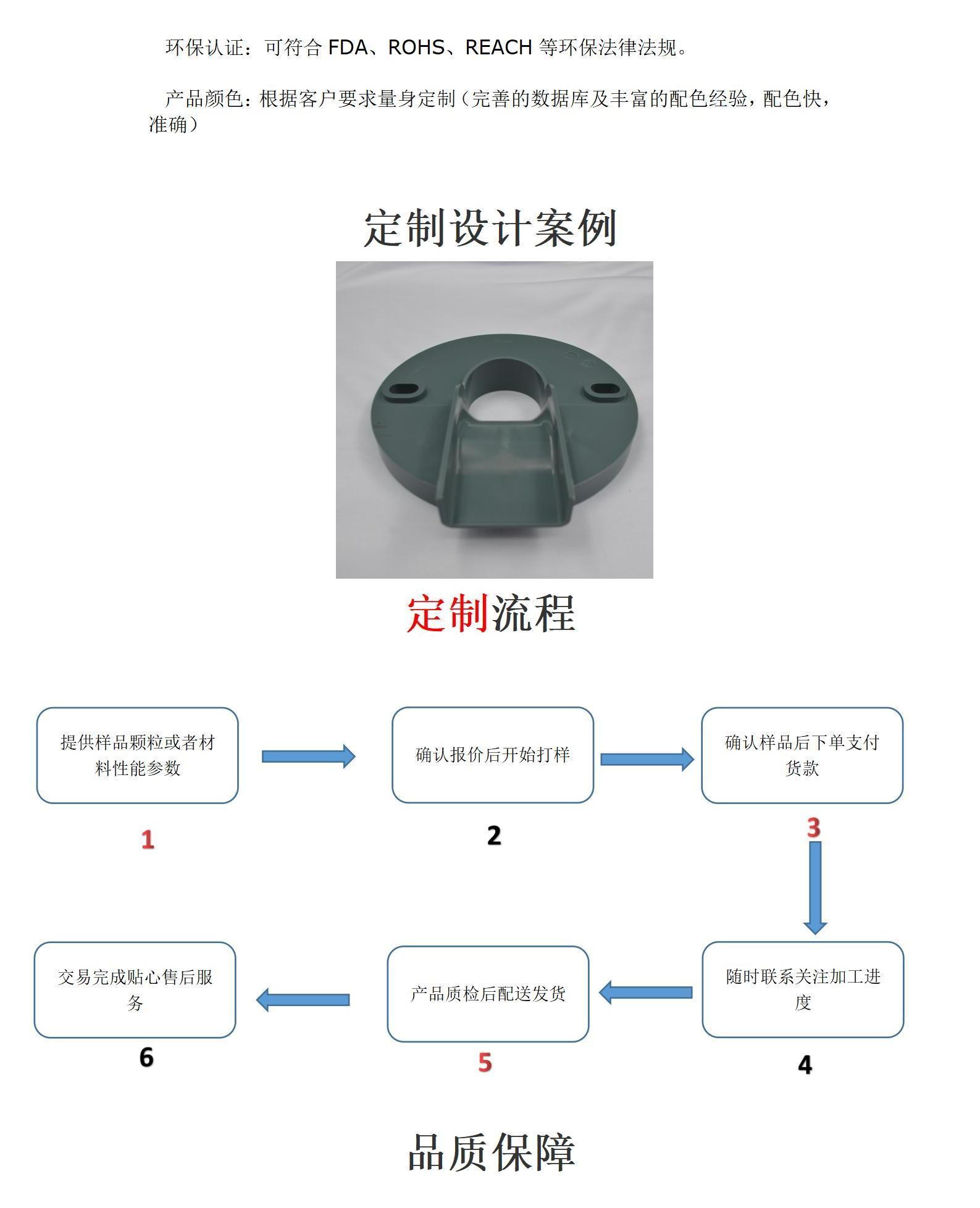 环保认证：可符合 FDA、ROHS、REACH 等环保法律法规。

产品颜色：根据客户要求量身定制（完善的数据库及丰富的配色经验，配色快，准确）

定制设计案例

定制流程

提供样品颗粒或者材料性能参数

1

确认报价后开始打样

2

确认样品后下单支付货款

3

随时联系关注加工进度

4

产品质检后配送发货

5

交易完成贴心售后服务

6

品质保障